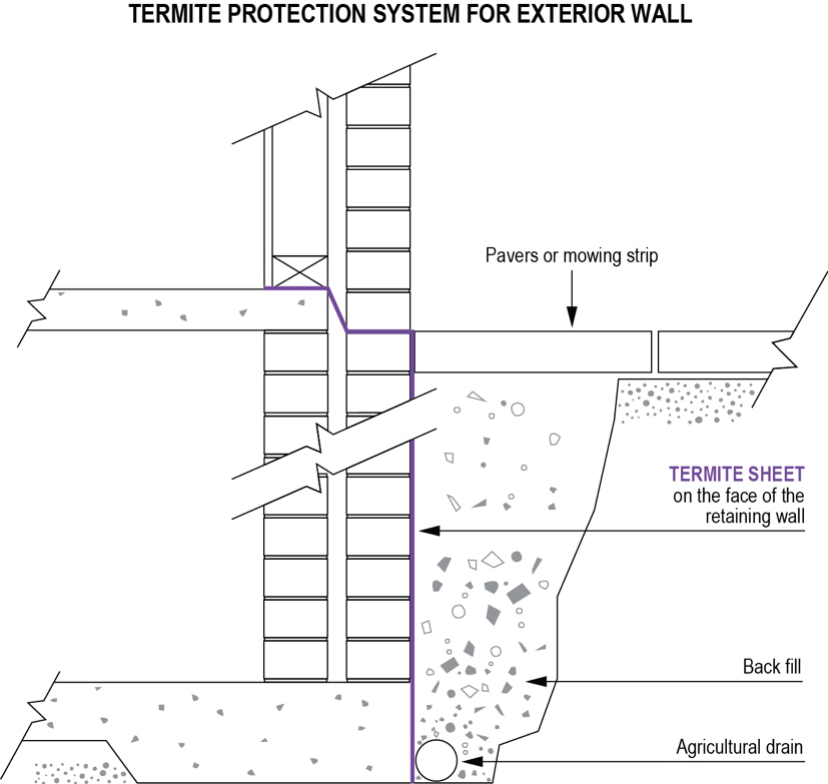 TERMITE PROTECTION SYSTEM FOR EXTERIOR WALL

Pavers or mowing strip

TERMITE SHEET
on the face of the retaining wall

Back fill

Agricultural drain