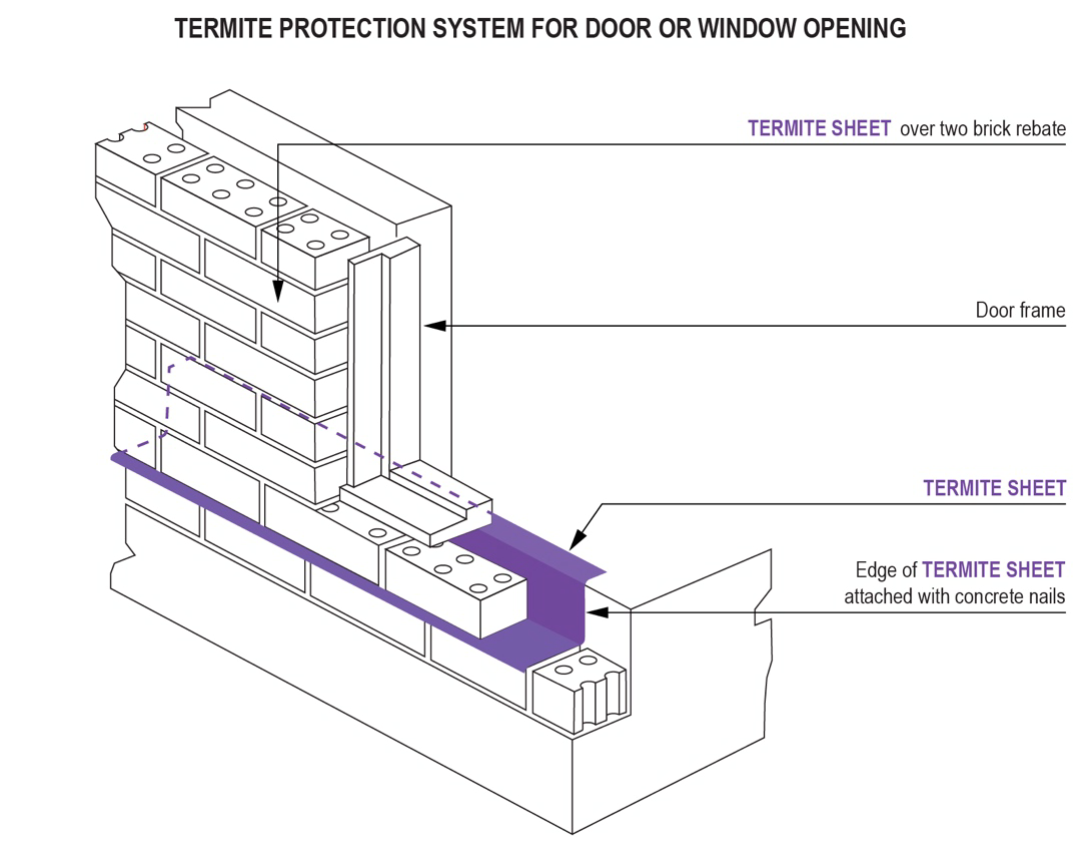 TERMITE PROTECTION SYSTEM FOR DOOR OR WINDOW OPENING

TERMITE SHEET over two brick rebate

Door frame

TERMITE SHEET

Edge of TERMITE SHEET attached with concrete nails