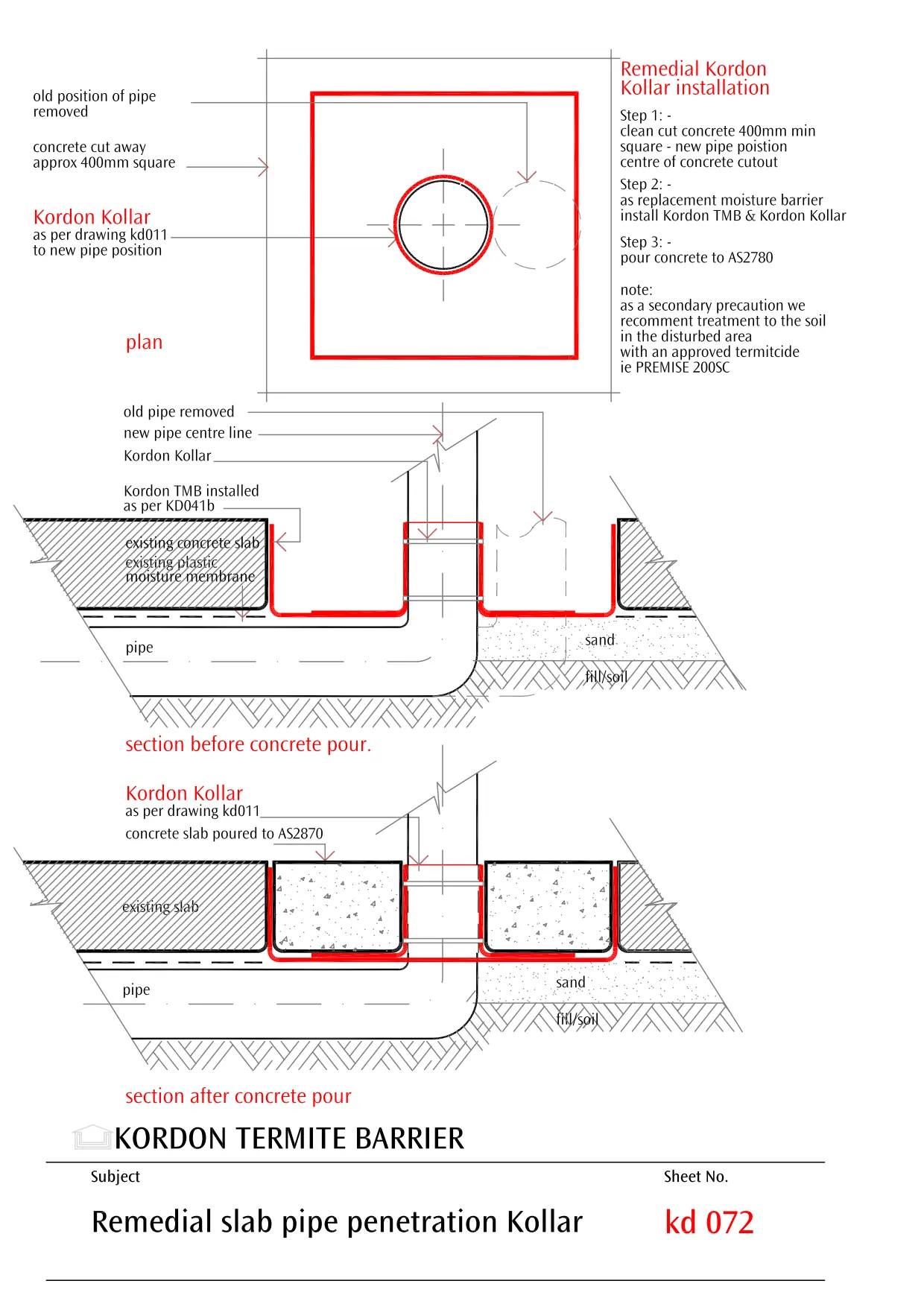 old position of pipe removed

concrete cut away approx 400mm square

Kordon Kollar
as per drawing kd011 to new pipe position

plan

Remedial Kordon Kollar installation

Step 1: -
clean cut concrete 400mm min square - new pipe poistion centre of concrete cutout

Step 2: -
as replacement moisture barrier install Kordon TMB & Kordon Kollar

Step 3: -
pour concrete to AS2780

note:
as a secondary precaution we recomment treatment to the soil in the disturbed area with an approved termitcide ie PREMISE 200SC

old pipe removed

new pipe centre line

Kordon Kollar

Kordon TMB installed as per KD041b

existing concrete slab
existing plastic moisture membrane

pipe

sand

fill/soil

section before concrete pour.

Kordon Kollar
as per drawing kd011

concrete slab poured to AS2870

existing slab

pipe

sand

fill/soil

section after concrete pour

KORDON TERMITE BARRIER

Subject

Sheet No.

Remedial slab pipe penetration Kollar

kd 072