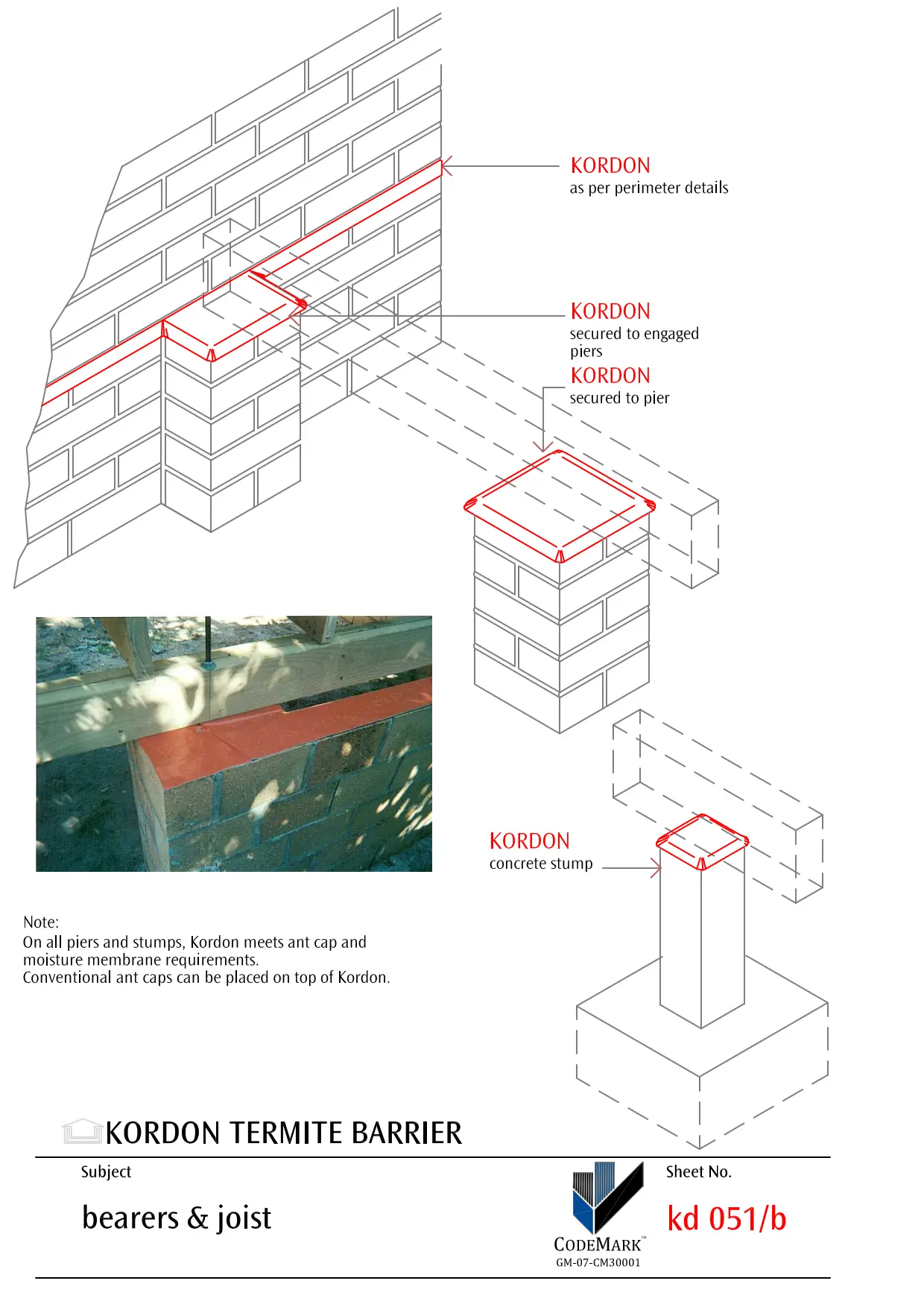 KORDON
as per perimeter details

KORDON
secured to engaged piers

KORDON
secured to pier

KORDON
concrete stump

Note:
On all piers and stumps, Kordon meets ant cap and moisture membrane requirements.
Conventional ant caps can be placed on top of Kordon.

KORDON TERMITE BARRIER

Subject

bearers & joist

CODEMARK™
GM-07-CM30001

Sheet No.

kd 051/b