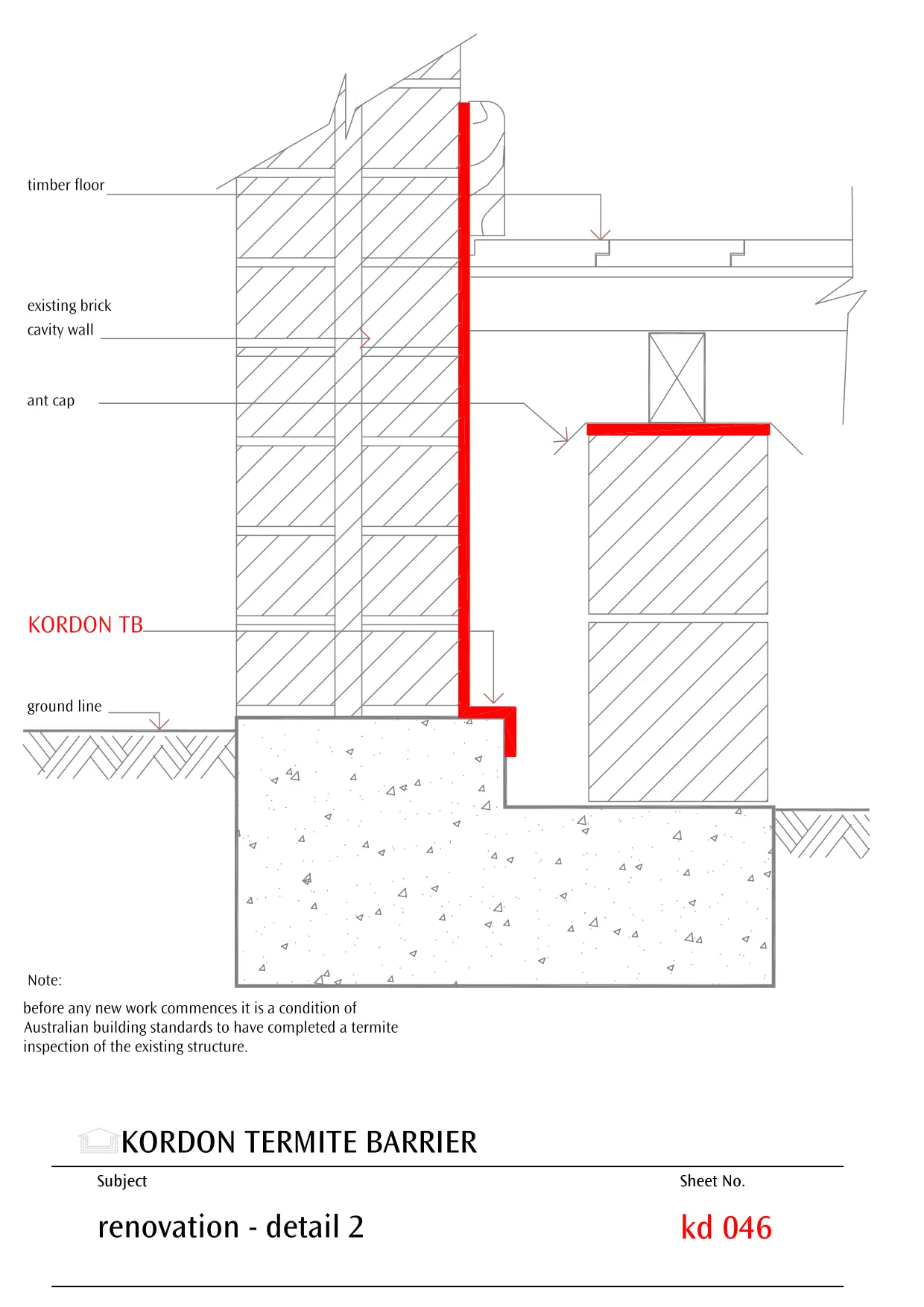 timber floor

existing brick cavity wall

ant cap

KORDON TB

ground line

Note:

before any new work commences it is a condition of Australian building standards to have completed a termite inspection of the existing structure.

KORDON TERMITE BARRIER

Subject

Sheet No.

renovation - detail 2

kd 046