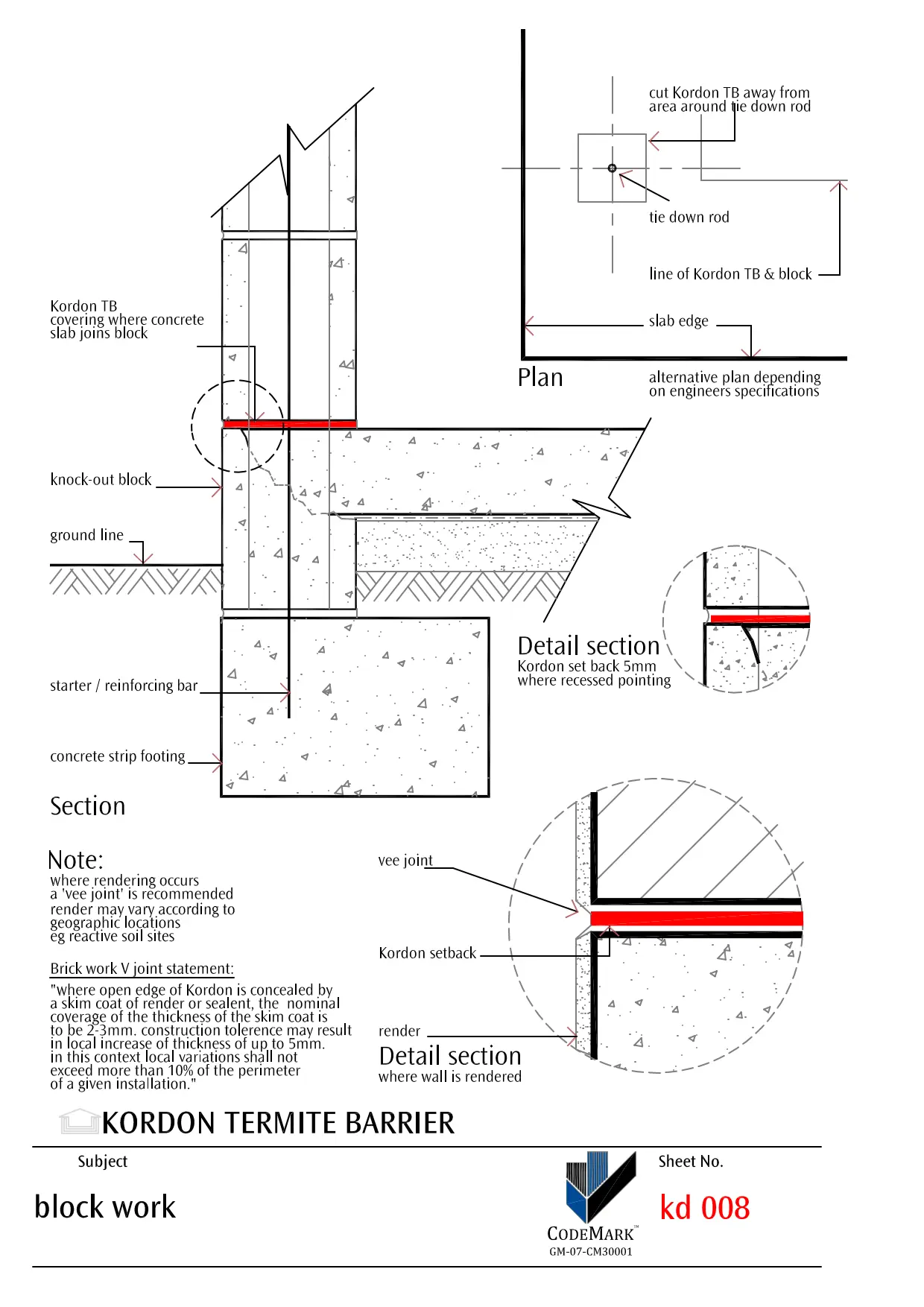 cut Kordon TB away from area around tie down rod

tie down rod

line of Kordon TB & block

slab edge

Plan

alternative plan depending on engineers specifications

Kordon TB covering where concrete slab joins block

knock-out block

ground line

starter / reinforcing bar

concrete strip footing

Section

Detail section
Kordon set back 5mm where recessed pointing

Note:
where rendering occurs a 'vee joint' is recommended render may vary according to geographic locations eg reactive soil sites

Brick work V joint statement:

"where open edge of Kordon is concealed by a skim coat of render or sealent, the nominal coverage of the thickness of the skim coat is to be 2-3mm. construction tolerence may result in local increase of thickness of up to 5mm. in this context local variations shall not exceed more than 10% of the perimeter of a given installation."

vee joint

Kordon setback

render

Detail section
where wall is rendered

KORDON TERMITE BARRIER

Subject

block work

CODEMARK™
GM-07-CM30001

Sheet No.

kd 008